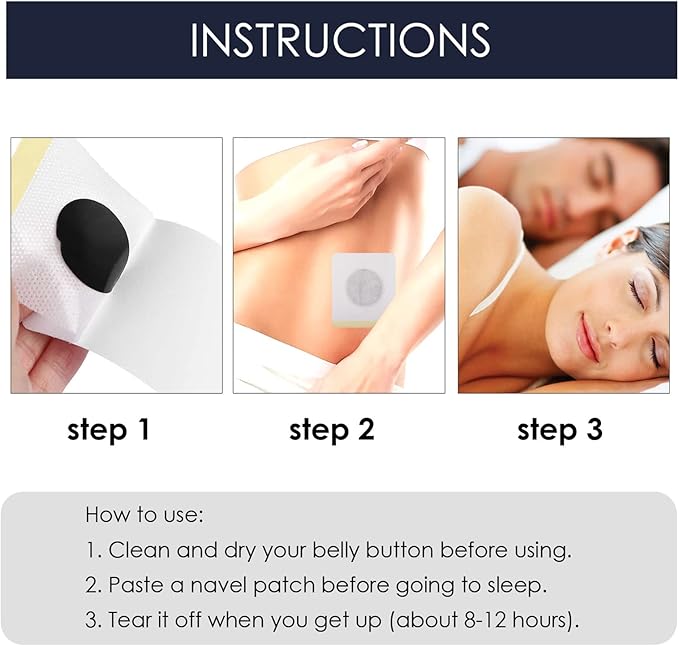 INSTRUCTIONS

step 1

step 2

step 3

How to use:

1. Clean and dry your belly button before using.

2. Paste a navel patch before going to sleep.

3. Tear it off when you get up (about 8-12 hours).